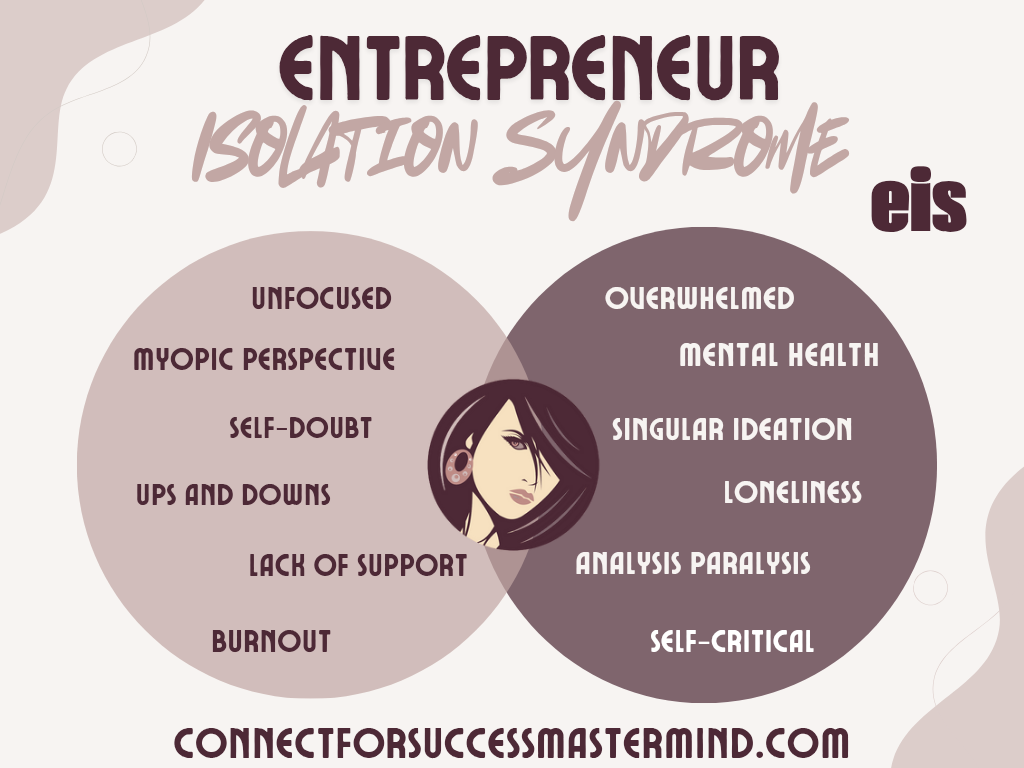 ENTREPRENEUR
ISOLATION SYNDROME
eis

UNFOCUSED
MYOPIC PERSPECTIVE
SELF-DOUBT
UPS AND DOWNS
LACK OF SUPPORT
BURNOUT

OVERWHELMED
MENTAL HEALTH
SINGULAR IDEATION
LONELINESS
ANALYSIS PARALYSIS
SELF-CRITICAL

CONNECTFORSUCCESSMASTERMIND.COM